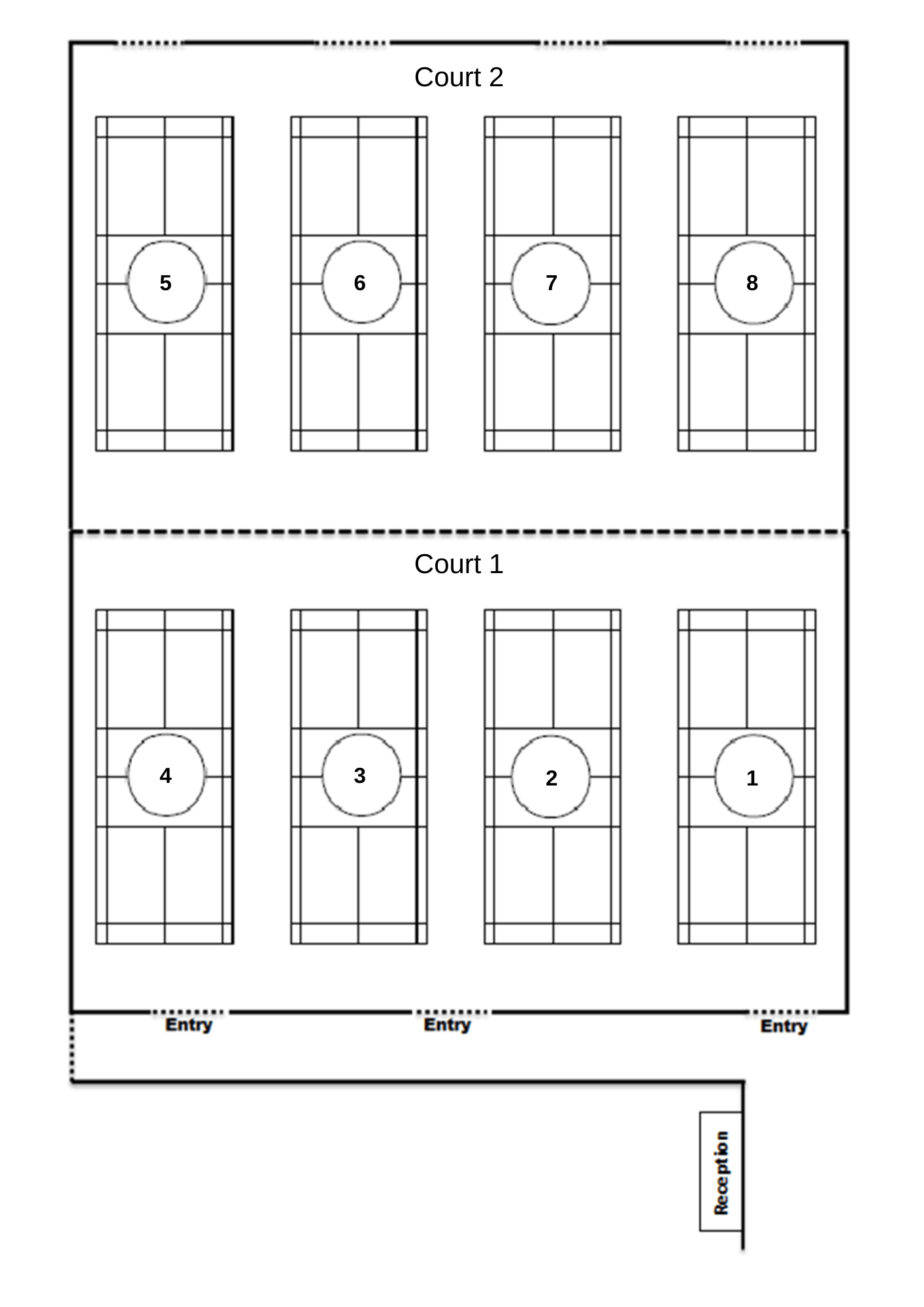 Court 2

5

6

7

8

Court 1

4

3

2

1

Entry

Entry

Entry

Reception